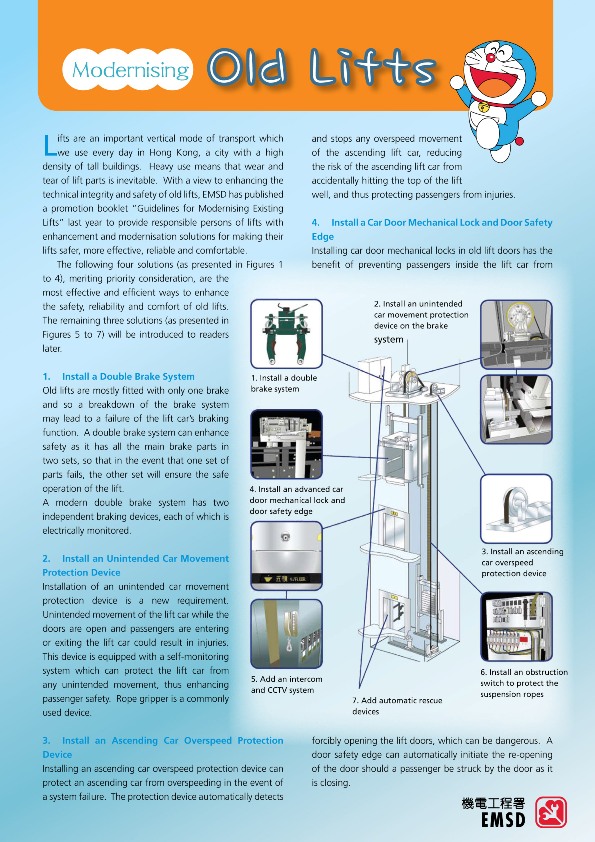 Modernising Old Lifts

Lifts are an important vertical mode of transport which we use every day in Hong Kong, a city with a high density of tall buildings. Heavy use means that wear and tear of lift parts is inevitable. With a view to enhancing the technical integrity and safety of old lifts, EMSD has published a promotion booklet "Guidelines for Modernising Existing Lifts" last year to provide responsible persons of lifts with enhancement and modernisation solutions for making their lifts safer, more effective, reliable and comfortable.

The following four solutions (as presented in Figures 1 to 4), meriting priority consideration, are the most effective and efficient ways to enhance the safety, reliability and comfort of old lifts. The remaining three solutions (as presented in Figures 5 to 7) will be introduced to readers later.

1. Install a Double Brake System
Old lifts are mostly fitted with only one brake and so a breakdown of the brake system may lead to a failure of the lift car's braking function. A double brake system can enhance safety as it has all the main brake parts in two sets, so that in the event that one set of parts fails, the other set will ensure the safe operation of the lift.
A modern double brake system has two independent braking devices, each of which is electrically monitored.

2. Install an Unintended Car Movement Protection Device
Installation of an unintended car movement protection device is a new requirement. Unintended movement of the lift car while the doors are open and passengers are entering or exiting the lift car could result in injuries. This device is equipped with a self-monitoring system which can protect the lift car from any unintended movement, thus enhancing passenger safety. Rope gripper is a commonly used device.

3. Install an Ascending Car Overspeed Protection Device
Installing an ascending car overspeed protection device can protect an ascending car from overspeeding in the event of a system failure. The protection device automatically detects and stops any overspeed movement of the ascending lift car, reducing the risk of the ascending lift car from accidentally hitting the top of the lift well, and thus protecting passengers from injuries.

4. Install a Car Door Mechanical Lock and Door Safety Edge
Installing car door mechanical locks in old lift doors has the benefit of preventing passengers inside the lift car from forcibly opening the lift doors, which can be dangerous. A door safety edge can automatically initiate the re-opening of the door should a passenger be struck by the door as it is closing.

1. Install a double brake system
2. Install an unintended car movement protection device on the brake system
3. Install an ascending car overspeed protection device
4. Install an advanced car door mechanical lock and door safety edge
5. Add an intercom and CCTV system
6. Install an obstruction switch to protect the suspension ropes
7. Add automatic rescue devices

機電工程署
EMSD