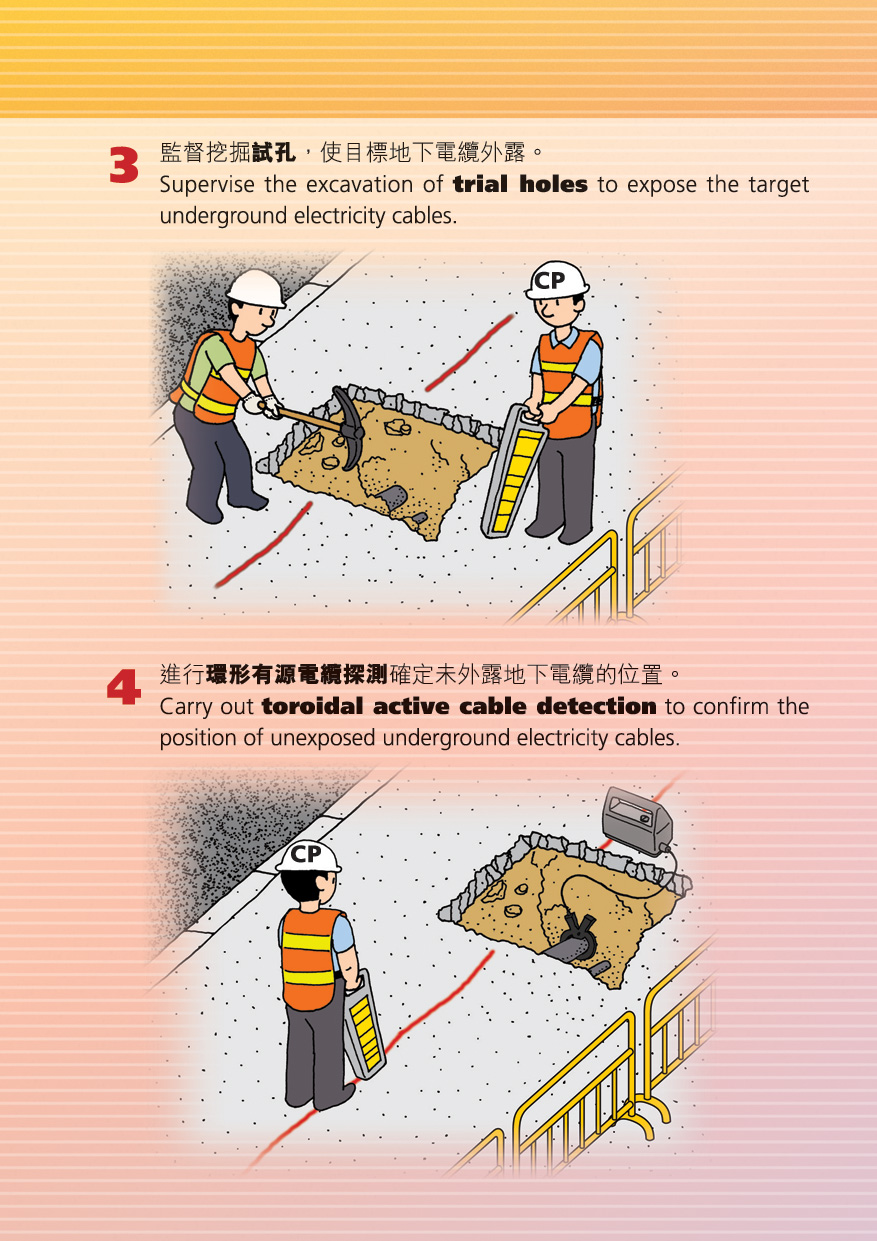 3 監督挖掘試孔，使目標地下電纜外露。
Supervise the excavation of trial holes to expose the target underground electricity cables.

CP

4 進行環形有源電纜探測確定未外露地下電纜的位置。
Carry out toroidal active cable detection to confirm the position of unexposed underground electricity cables.

CP