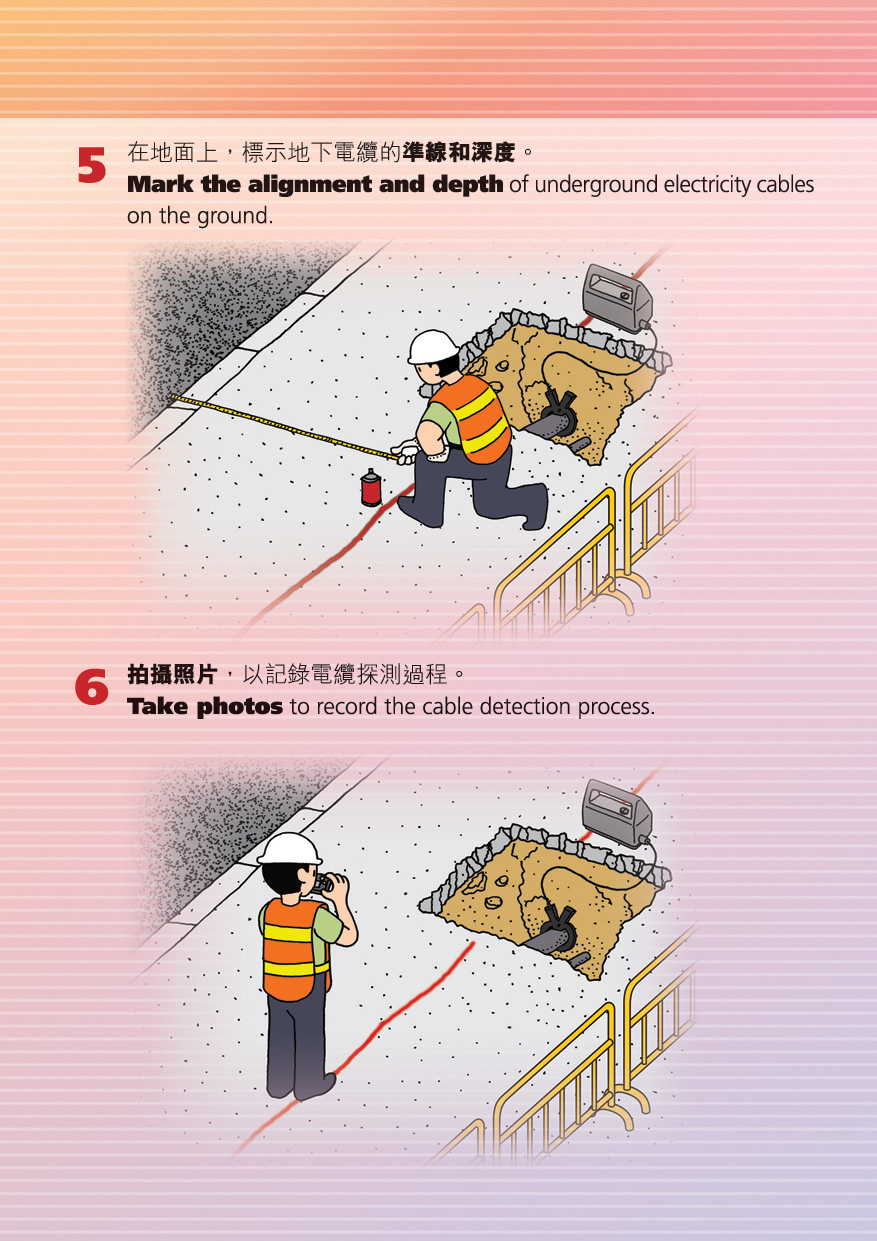 5 在地面上，標示地下電纜的準線和深度。
Mark the alignment and depth of underground electricity cables on the ground.

6 拍攝照片，以記錄電纜探測過程。
Take photos to record the cable detection process.