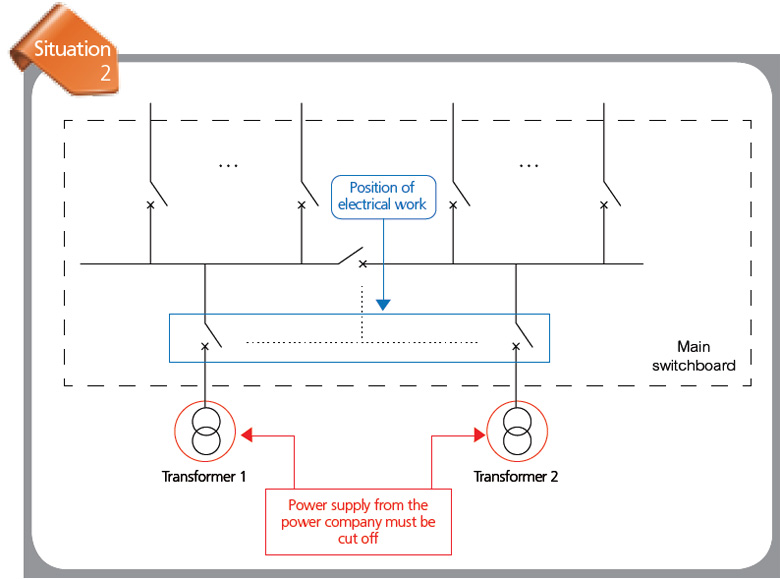 Situation 2

...

...

Position of electrical work

Main switchboard

Transformer 1

Transformer 2

Power supply from the power company must be cut off