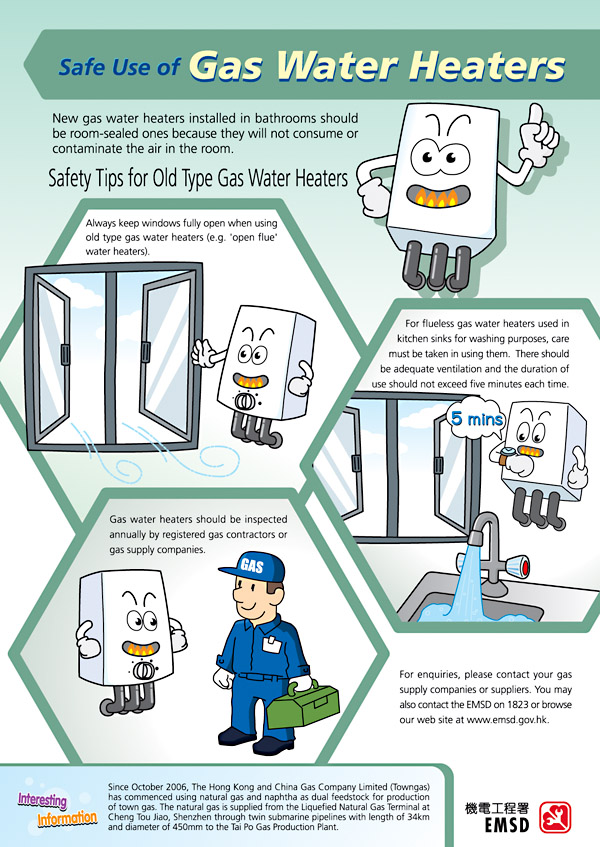 Safe Use of Gas Water Heaters

New gas water heaters installed in bathrooms should be room-sealed ones because they will not consume or contaminate the air in the room.

Safety Tips for Old Type Gas Water Heaters

Always keep windows fully open when using old type gas water heaters (e.g. 'open flue' water heaters).

For flueless gas water heaters used in kitchen sinks for washing purposes, care must be taken in using them. There should be adequate ventilation and the duration of use should not exceed five minutes each time.

5 mins

Gas water heaters should be inspected annually by registered gas contractors or gas supply companies.

GAS

For enquiries, please contact your gas supply companies or suppliers. You may also contact the EMSD on 1823 or browse our web site at www.emsd.gov.hk.

Interesting Information

Since October 2006, The Hong Kong and China Gas Company Limited (Towngas) has commenced using natural gas and naphtha as dual feedstock for production of town gas. The natural gas is supplied from the Liquefied Natural Gas Terminal at Cheng Tou Jiao, Shenzhen through twin submarine pipelines with length of 34km and diameter of 450mm to the Tai Po Gas Production Plant.

機電工程署
EMSD