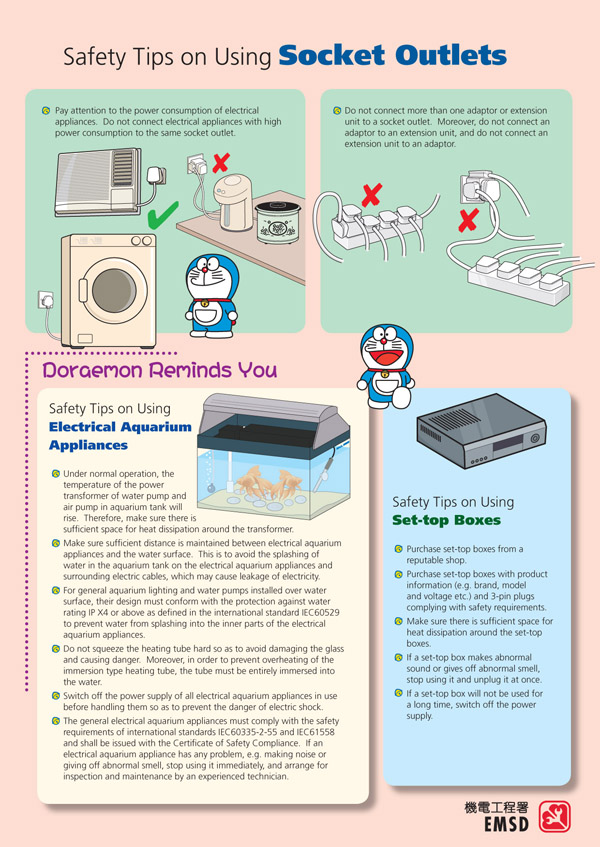 Safety Tips on Using Socket Outlets

Pay attention to the power consumption of electrical appliances. Do not connect electrical appliances with high power consumption to the same socket outlet.

Do not connect more than one adaptor or extension unit to a socket outlet. Moreover, do not connect an adaptor to an extension unit, and do not connect an extension unit to an adaptor.

Doraemon Reminds You

Safety Tips on Using
Electrical Aquarium Appliances

Under normal operation, the temperature of the power transformer of water pump and air pump in aquarium tank will rise. Therefore, make sure there is sufficient space for heat dissipation around the transformer.

Make sure sufficient distance is maintained between electrical aquarium appliances and the water surface. This is to avoid the splashing of water in the aquarium tank on the electrical aquarium appliances and surrounding electric cables, which may cause leakage of electricity.

For general aquarium lighting and water pumps installed over water surface, their design must conform with the protection against water rating IP X4 or above as defined in the international standard IEC60529 to prevent water from splashing into the inner parts of the electrical aquarium appliances.

Do not squeeze the heating tube hard so as to avoid damaging the glass and causing danger. Moreover, in order to prevent overheating of the immersion type heating tube, the tube must be entirely immersed into the water.

Switch off the power supply of all electrical aquarium appliances in use before handling them so as to prevent the danger of electric shock.

The general electrical aquarium appliances must comply with the safety requirements of international standards IEC60335-2-55 and IEC61558 and shall be issued with the Certificate of Safety Compliance. If an electrical aquarium appliance has any problem, e.g. making noise or giving off abnormal smell, stop using it immediately, and arrange for inspection and maintenance by an experienced technician.

Safety Tips on Using
Set-top Boxes

Purchase set-top boxes from a reputable shop.

Purchase set-top boxes with product information (e.g. brand, model and voltage etc.) and 3-pin plugs complying with safety requirements.

Make sure there is sufficient space for heat dissipation around the set-top boxes.

If a set-top box makes abnormal sound or gives off abnormal smell, stop using it and unplug it at once.

If a set-top box will not be used for a long time, switch off the power supply.

機電工程署
EMSD