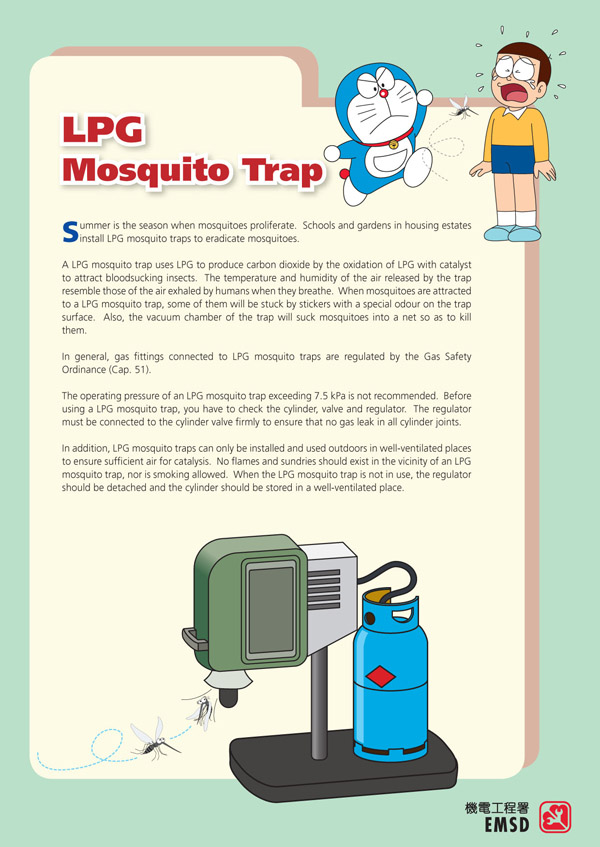 LPG
Mosquito Trap

Summer is the season when mosquitoes proliferate. Schools and gardens in housing estates install LPG mosquito traps to eradicate mosquitoes.

A LPG mosquito trap uses LPG to produce carbon dioxide by the oxidation of LPG with catalyst to attract bloodsucking insects. The temperature and humidity of the air released by the trap resemble those of the air exhaled by humans when they breathe. When mosquitoes are attracted to a LPG mosquito trap, some of them will be stuck by stickers with a special odour on the trap surface. Also, the vacuum chamber of the trap will suck mosquitoes into a net so as to kill them.

In general, gas fittings connected to LPG mosquito traps are regulated by the Gas Safety Ordinance (Cap. 51).

The operating pressure of an LPG mosquito trap exceeding 7.5 kPa is not recommended. Before using a LPG mosquito trap, you have to check the cylinder, valve and regulator. The regulator must be connected to the cylinder valve firmly to ensure that no gas leak in all cylinder joints.

In addition, LPG mosquito traps can only be installed and used outdoors in well-ventilated places to ensure sufficient air for catalysis. No flames and sundries should exist in the vicinity of an LPG mosquito trap, nor is smoking allowed. When the LPG mosquito trap is not in use, the regulator should be detached and the cylinder should be stored in a well-ventilated place.

機電工程署
EMSD