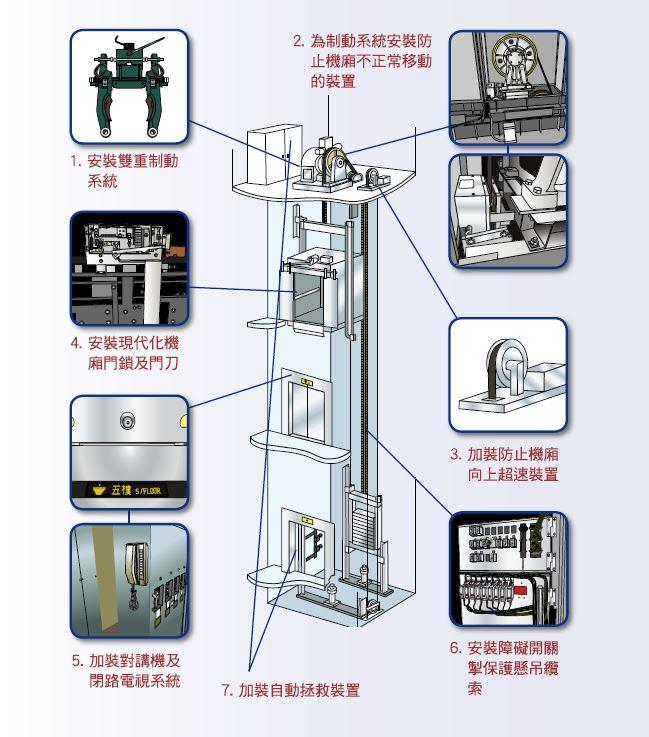 2. 為制動系統安裝防止機廂不正常移動的裝置

1. 安裝雙重制動系統

4. 安裝現代化機廂門鎖及門刀

五樓 5/FLOOR

3. 加裝防止機廂向上超速裝置

5. 加裝對講機及閉路電視系統

7. 加裝自動拯救裝置

6. 安裝障礙開關掣保護懸吊纜索