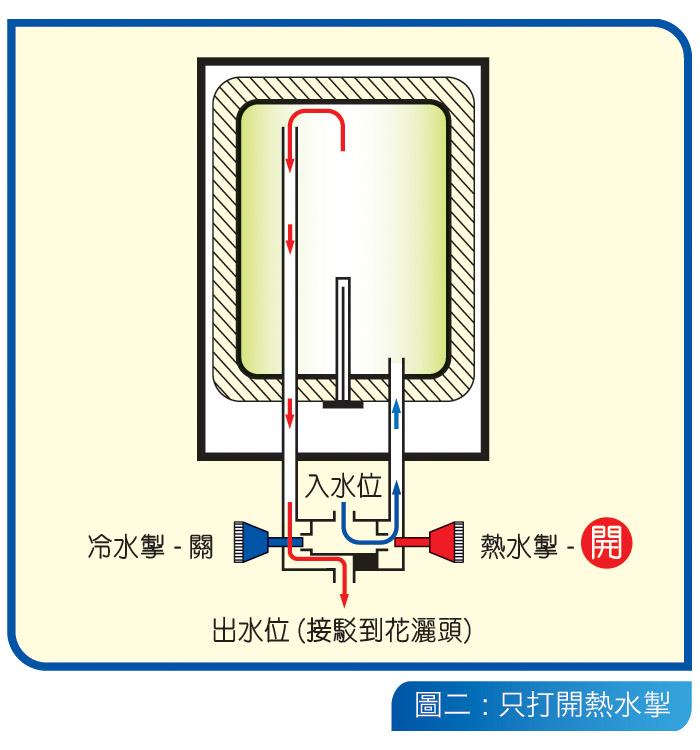 入水位

冷水掣 - 關

熱水掣 - 開

出水位 (接駁到花灑頭)

圖二：只打開熱水掣